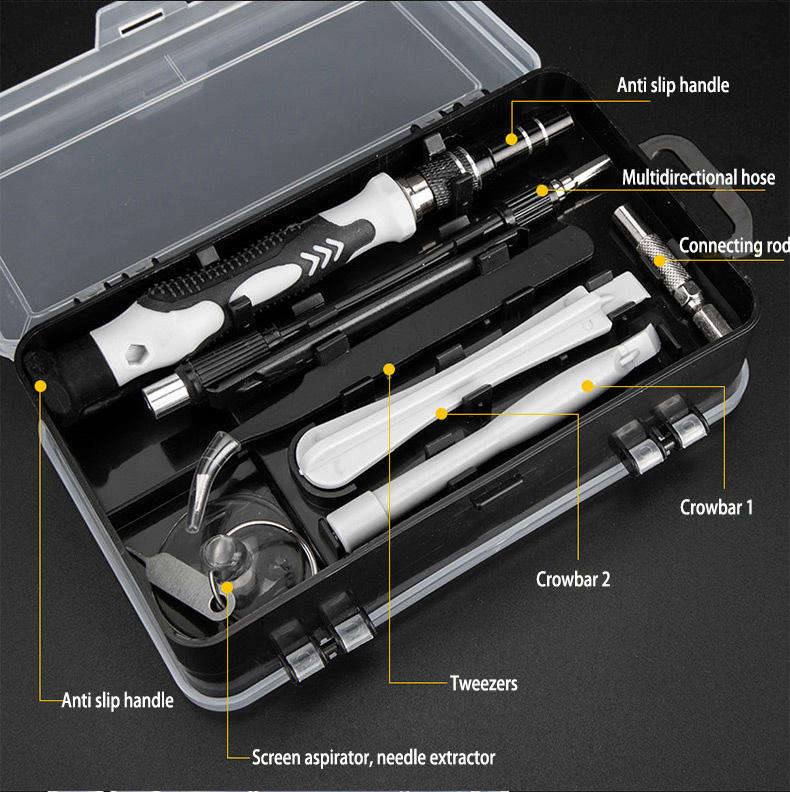 Anti slip handle

Multidirectional hose

Connecting rod

Crowbar 1

Crowbar 2

Tweezers

Anti slip handle

Screen aspirator, needle extractor